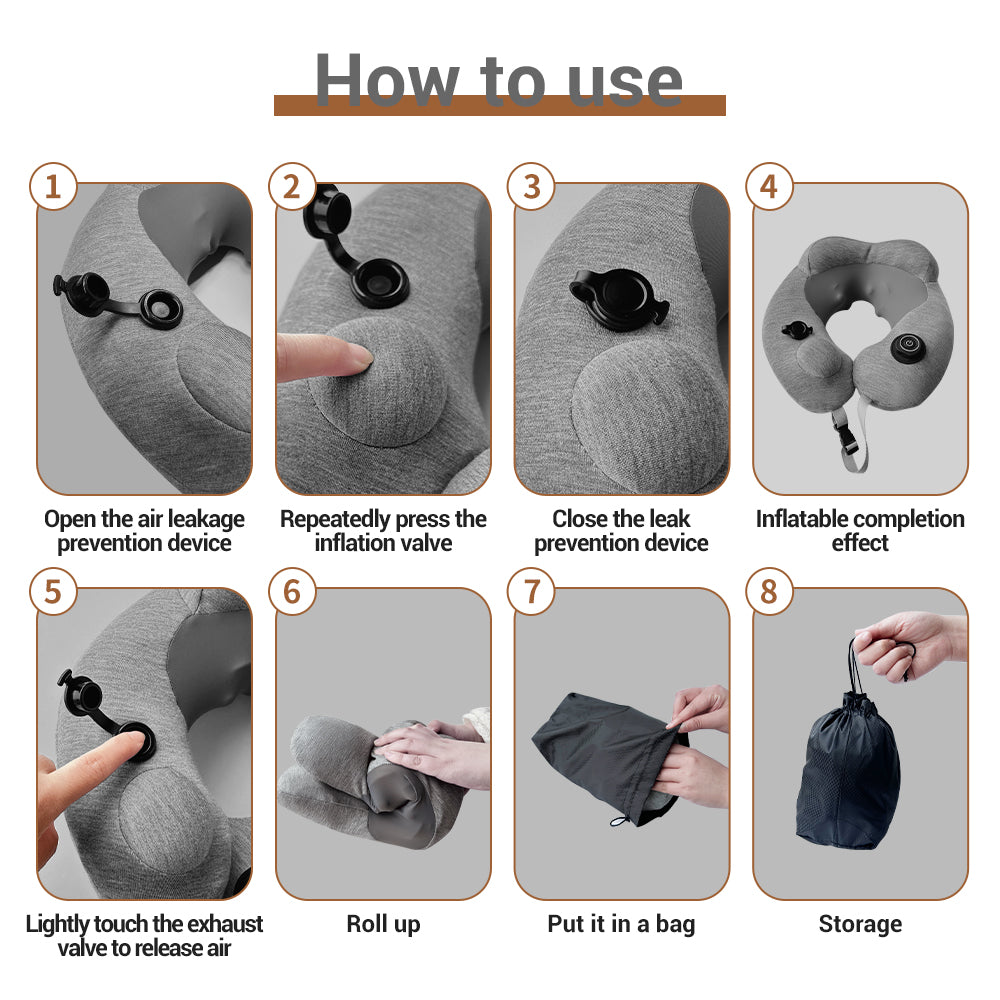 How to use

1

Open the air leakage prevention device

2

Repeatedly press the inflation valve

3

Close the leak prevention device

4

Inflatable completion effect

5

Lightly touch the exhaust valve to release air

6

Roll up

7

Put it in a bag

8

Storage